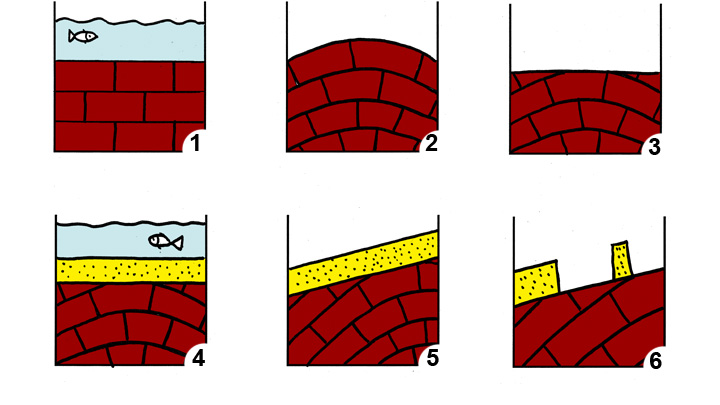 1
2
3
4
5
6